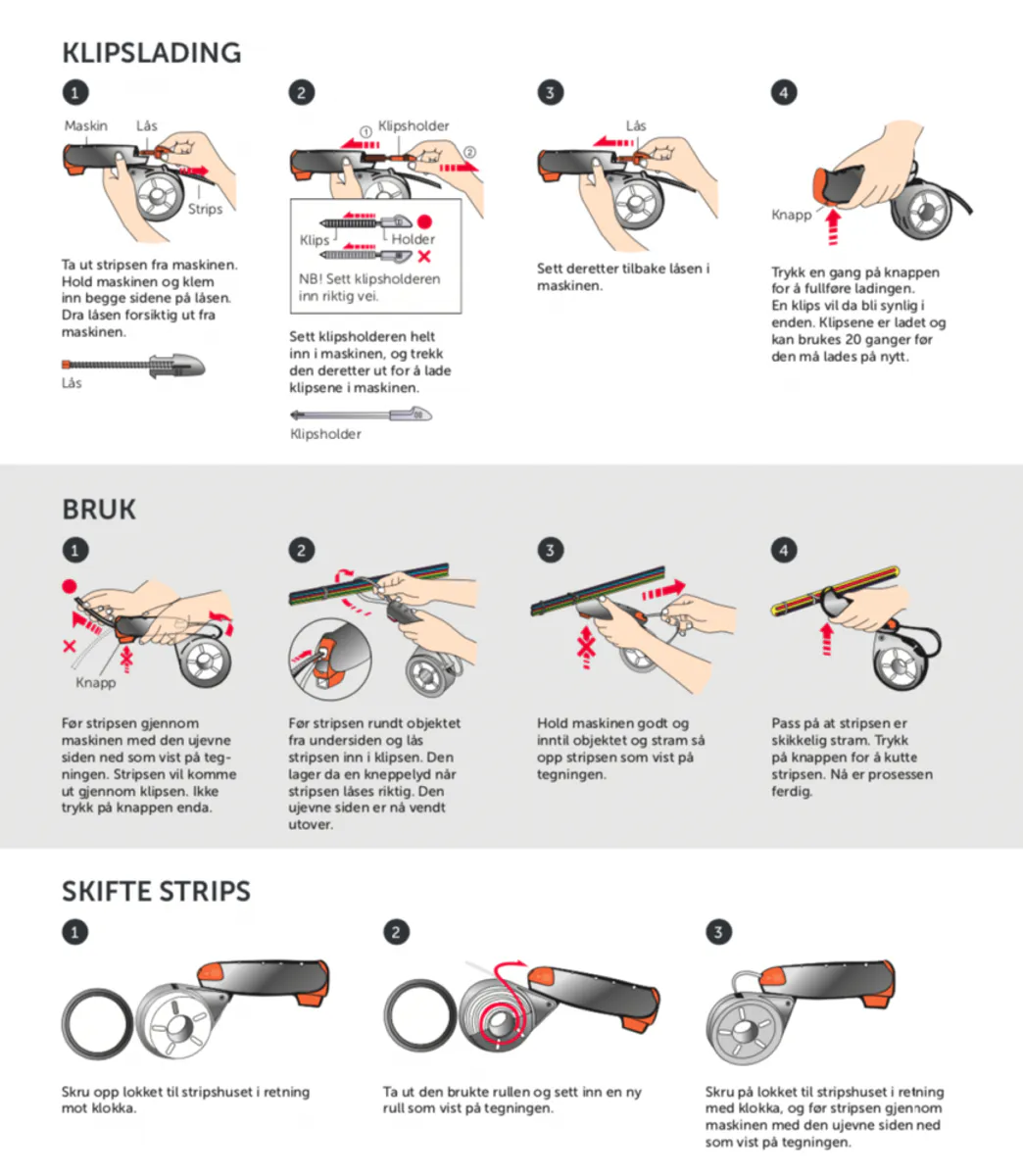 KLIPSLADING

1

Maskin
Lås
Strips

Ta ut stripsen fra maskinen. Hold maskinen og klem inn begge sidene på låsen. Dra låsen forsiktig ut fra maskinen.

Lås

2

Klipsholder
①
②

Klips
Holder
NB! Sett klipsholderen inn riktig vei.

Sett klipsholderen helt inn i maskinen, og trekk den deretter ut for å lade klipsene i maskinen.

Klipsholder

3

Lås

Sett deretter tilbake låsen i maskinen.

4

Knapp

Trykk en gang på knappen for å fullføre ladingen. En klips vil da bli synlig i enden. Klipsene er ladet og kan brukes 20 ganger før den må lades på nytt.

BRUK

1

Knapp

Før stripsen gjennom maskinen med den ujevne siden ned som vist på tegningen. Stripsen vil komme ut gjennom klipsen. Ikke trykk på knappen enda.

2

Før stripsen rundt objektet fra undersiden og lås stripsen inn i klipsen. Den lager da en kneppelyd når stripsen låses riktig. Den ujevne siden er nå vendt utover.

3

Hold maskinen godt og inntil objektet og stram så opp stripsen som vist på tegningen.

4

Pass på at stripsen er skikkelig stram. Trykk på knappen for å kutte stripsen. Nå er prosessen ferdig.

SKIFTE STRIPS

1

Skru opp lokket til stripshuset i retning mot klokka.

2

Ta ut den brukte rullen og sett inn en ny rull som vist på tegningen.

3

Skru på lokket til stripshuset i retning med klokka, og før stripsen gjennom maskinen med den ujevne siden ned som vist på tegningen.